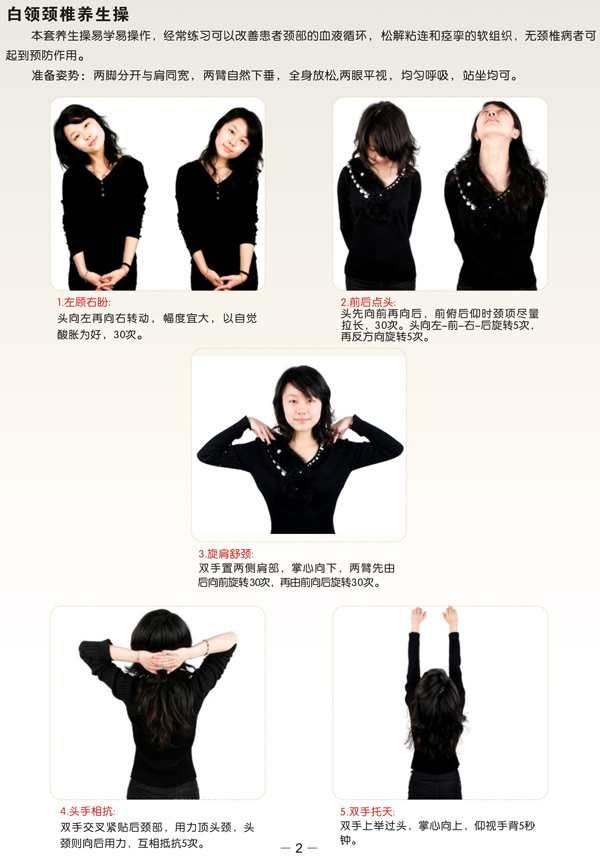 白领颈椎养生操

本套养生操易学易操作，经常练习可以改善患者颈部的血液循环，松解粘连和痉挛的软组织，无颈椎病者可起到预防作用。

准备姿势：两脚分开与肩同宽，两臂自然下垂，全身放松,两眼平视，均匀呼吸，站坐均可。

1.左顾右盼:
头向左再向右转动，幅度宜大，以自觉酸胀为好，30次。

2.前后点头:
头先向前再向后，前俯后仰时颈项尽量拉长，30次。头向左-前-右-后旋转5次，再反方向旋转5次。

3.旋肩舒颈:
双手置两侧肩部，掌心向下，两臂先由后向前旋转30次，再由前向后旋转30次。

4.头手相抗:
双手交叉紧贴后颈部，用力顶头颈，头颈则向后用力，互相抵抗5次。

5.双手托天:
双手上举过头，掌心向上，仰视手背5秒钟。

— 2 —