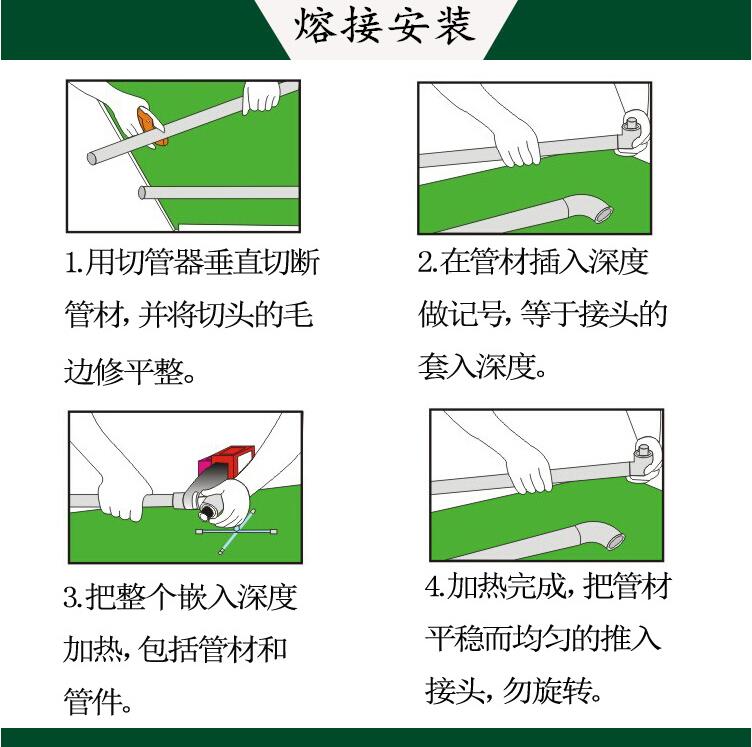 熔接安装

1.用切管器垂直切断管材，并将切头的毛边修平整。

2.在管材插入深度做记号，等于接头的套入深度。

3.把整个嵌入深度加热，包括管材和管件。

4.加热完成，把管材平稳而均匀的推入接头，勿旋转。